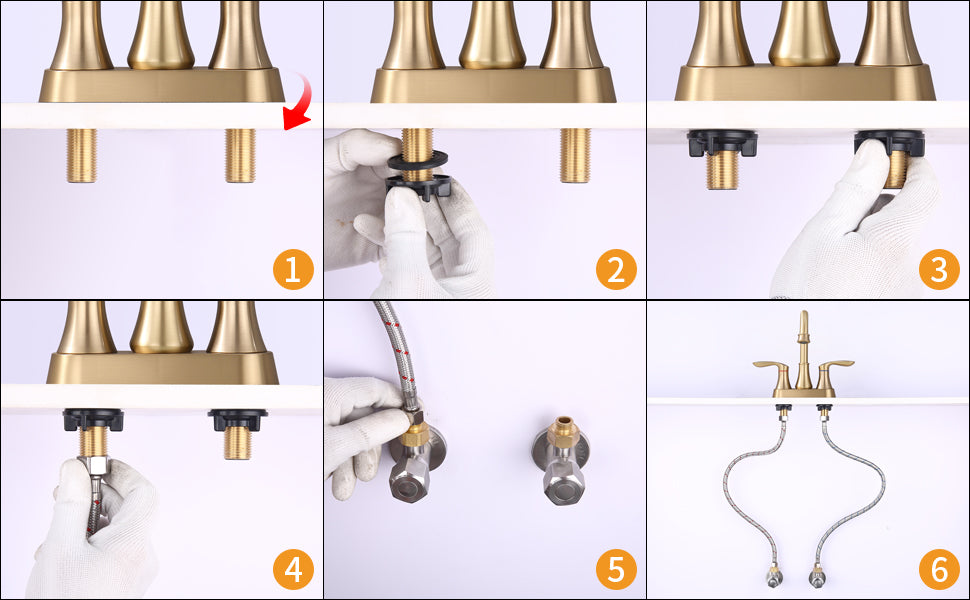 1

2

3

4

5

6